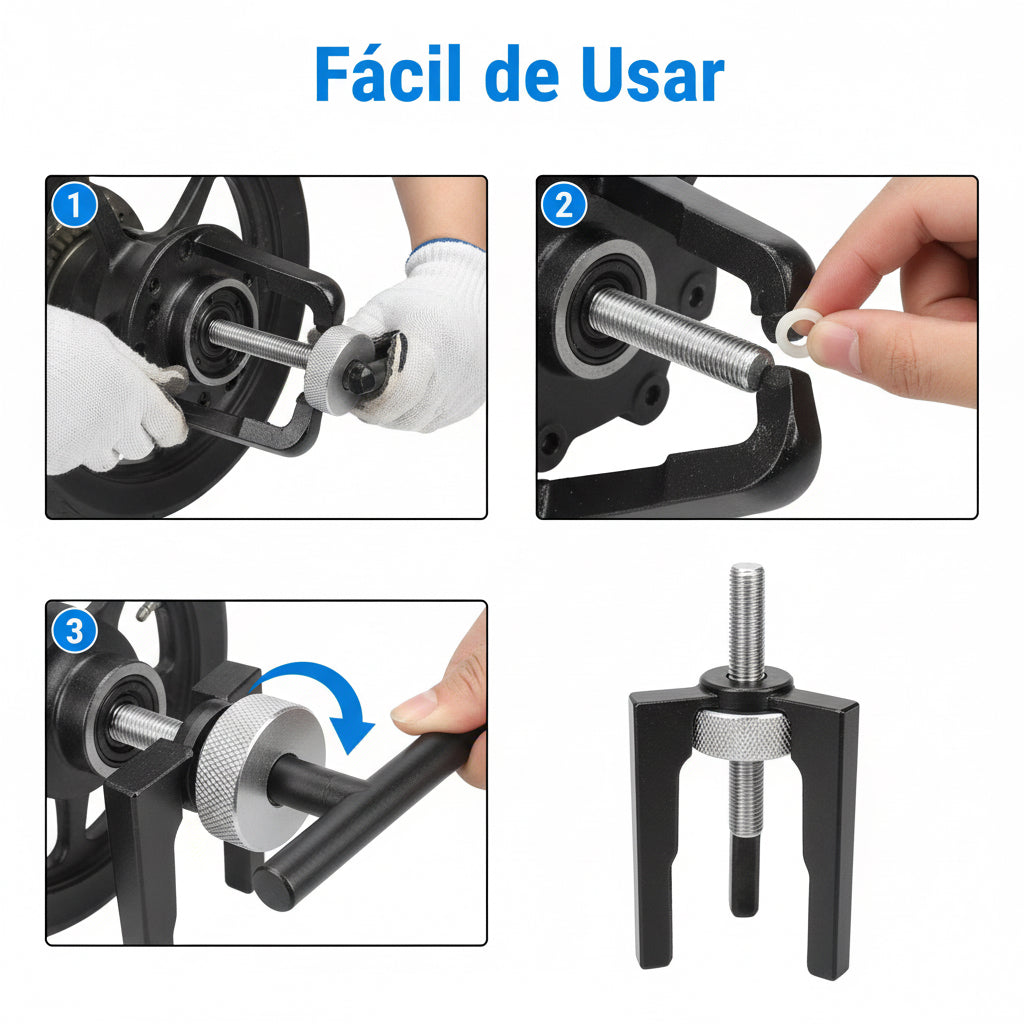 Fácil de Usar

1

2

3